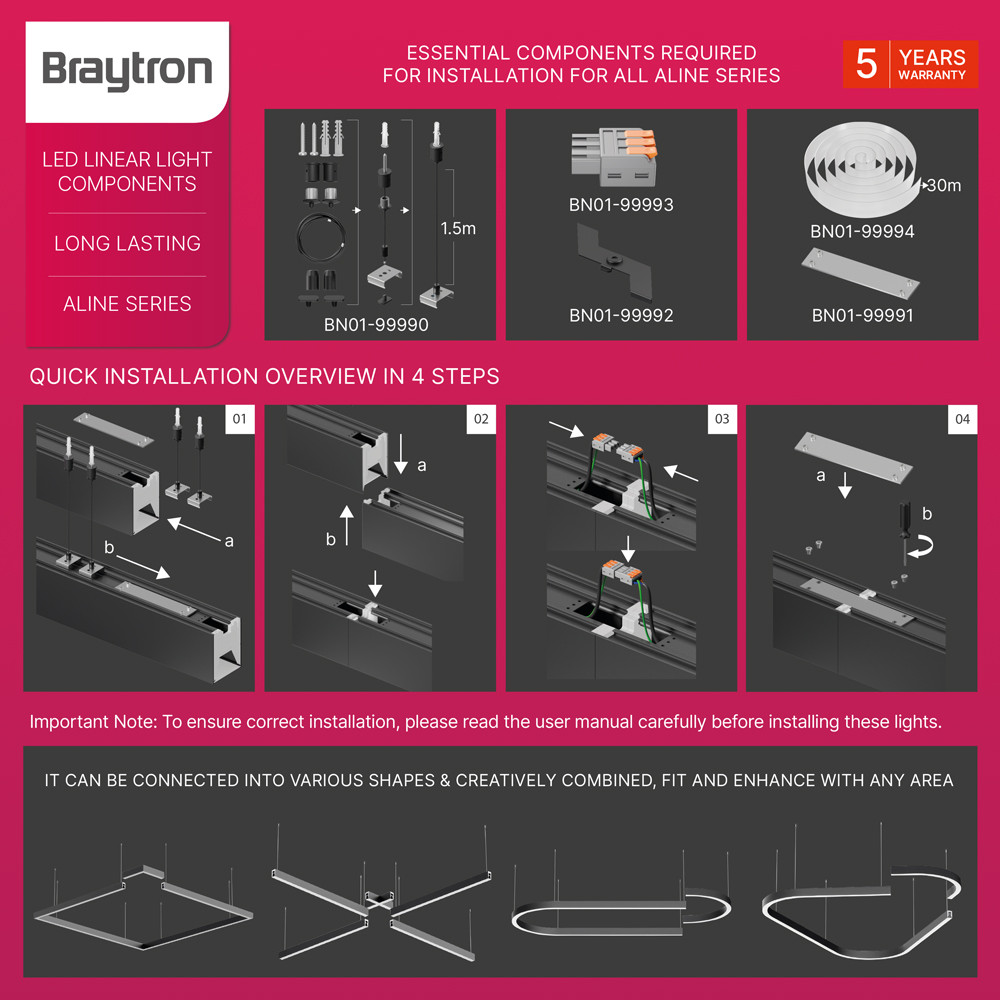 Braytron

LED LINEAR LIGHT COMPONENTS

LONG LASTING

ALINE SERIES

ESSENTIAL COMPONENTS REQUIRED FOR INSTALLATION FOR ALL ALINE SERIES

5 YEARS WARRANTY

1.5m

BN01-99990

BN01-99993

BN01-99992

30m

BN01-99994

BN01-99991

QUICK INSTALLATION OVERVIEW IN 4 STEPS

01

a

b

02

a

b

03

04

a

b

Important Note: To ensure correct installation, please read the user manual carefully before installing these lights.

IT CAN BE CONNECTED INTO VARIOUS SHAPES & CREATIVELY COMBINED, FIT AND ENHANCE WITH ANY AREA