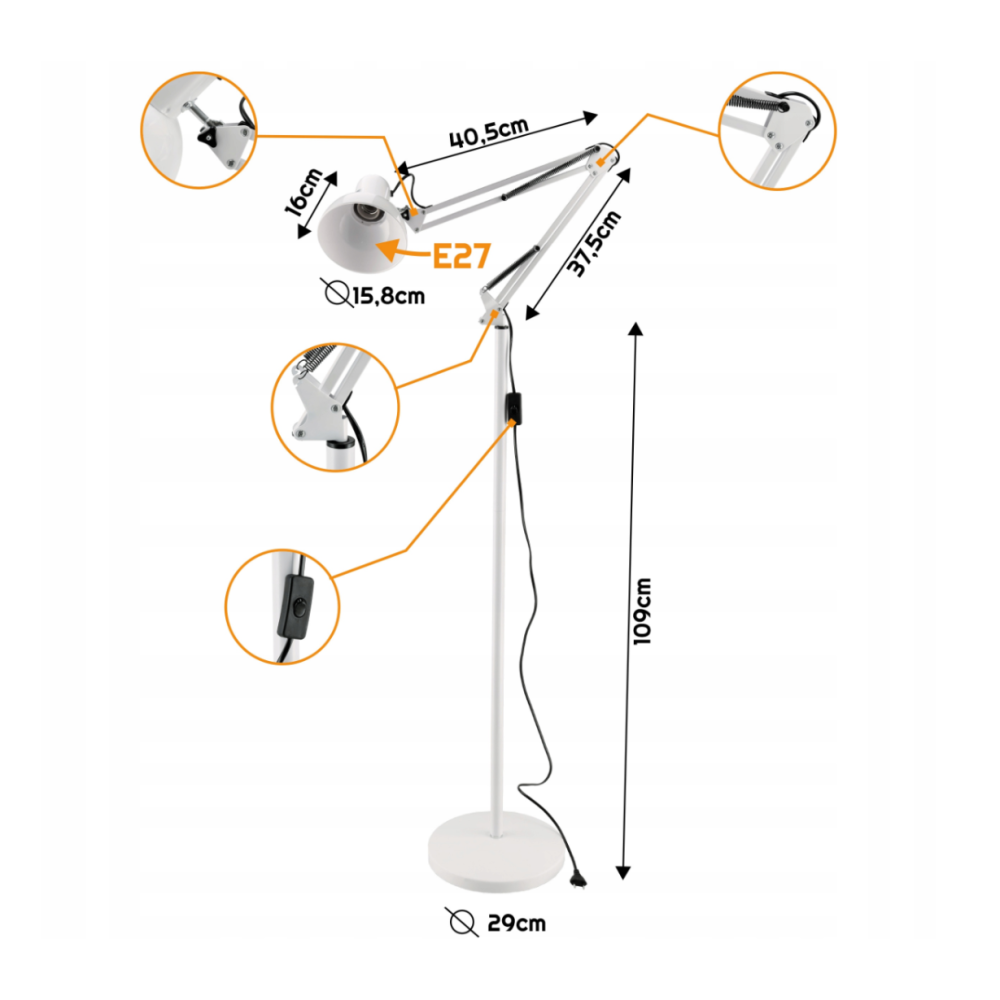 40,5cm

16cm

E27

37,5cm

⌀15,8cm

109cm

⌀ 29cm